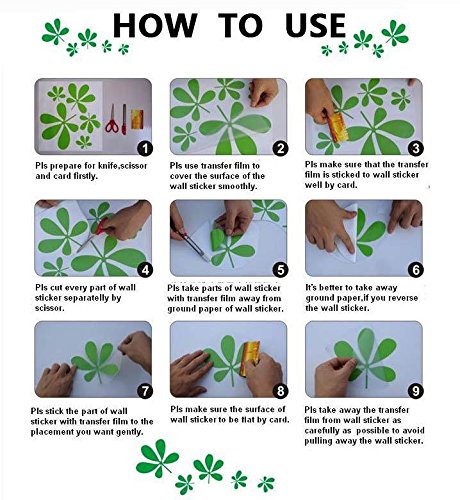 HOW TO USE

1
Pls prepare for knife,scissor and card firstly.

2
Pls use transfer film to cover the surface of the wall sticker smoothly.

3
Pls make sure that the transfer film is sticked to wall sticker well by card.

4
Pls cut every part of wall sticker separately by scissor.

5
Pls take parts of wall sticker with transfer film away from ground paper of wall sticker.

6
It's better to take away ground paper,if you reverse the wall sticker.

7
Pls stick the part of wall sticker with transfer film to the placement you want gently.

8
Pls make sure the surface of wall sticker to be flat by card.

9
Pls take away the transfer film from wall sticker as carefully as possible to avoid pulling away the wall sticker.