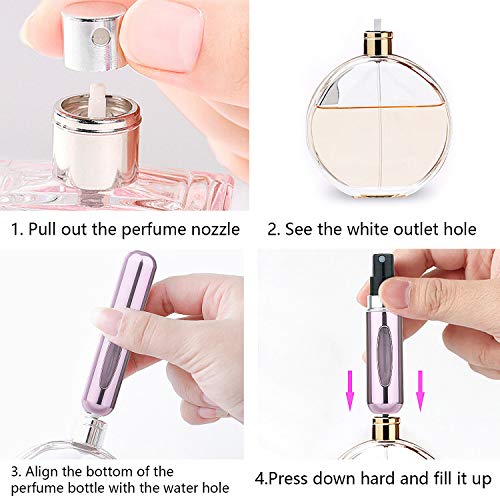 1. Pull out the perfume nozzle

2. See the white outlet hole

3. Align the bottom of the perfume bottle with the water hole

4.Press down hard and fill it up