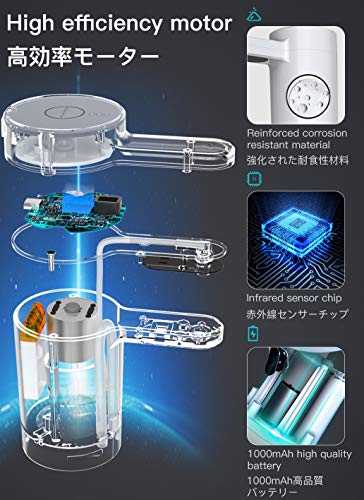 High efficiency motor
高効率モーター

Reinforced corrosion resistant material
強化された耐食性材料

Infrared sensor chip
赤外線センサーチップ

1000mAh high quality battery
1000mAh高品質バッテリー