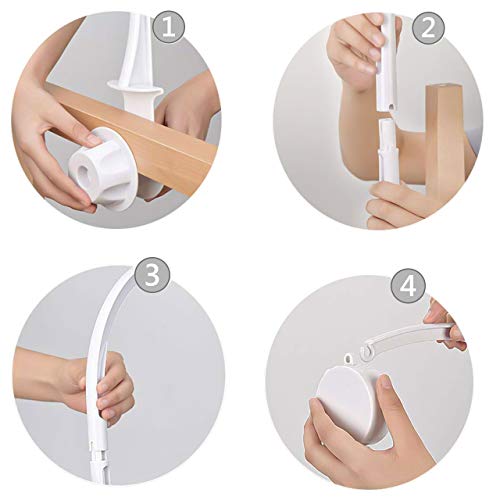 1

2

3

4