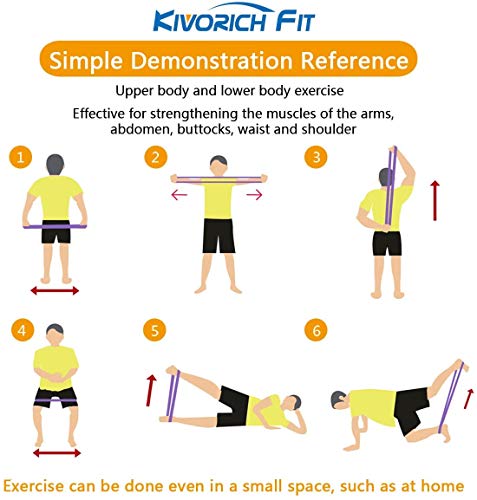 KIVORICH FIT

Simple Demonstration Reference

Upper body and lower body exercise

Effective for strengthening the muscles of the arms, abdomen, buttocks, waist and shoulder

1

2

3

4

5

6

Exercise can be done even in a small space, such as at home