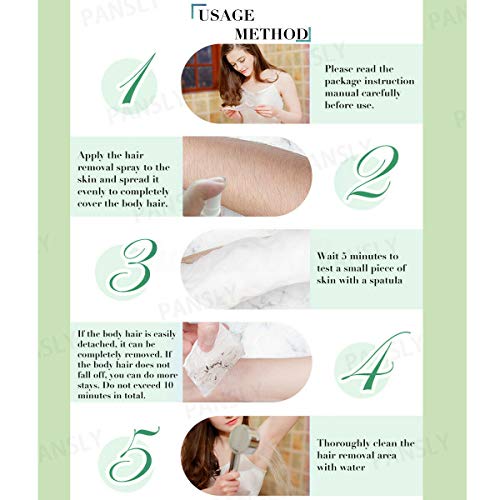 USAGE METHOD

1

Please read the package instruction manual carefully before use.

Apply the hair removal spray to the skin and spread it evenly to completely cover the body hair.

2

3

Wait 5 minutes to test a small piece of skin with a spatula

If the body hair is easily detached, it can be completely removed. If the body hair does not fall off, you can do more stays. Do not exceed 10 minutes in total.

4

5

Thoroughly clean the hair removal area with water

PANSLY