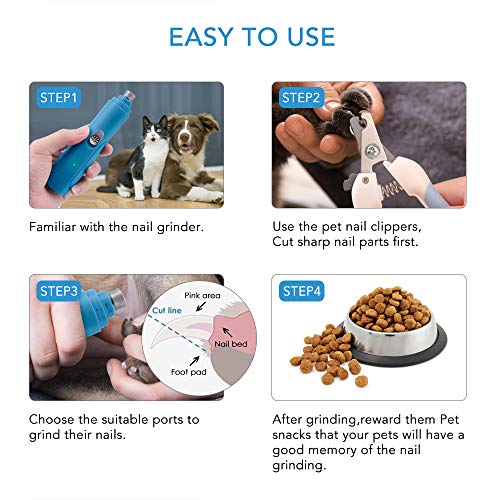 EASY TO USE

STEP1

Familiar with the nail grinder.

STEP2

Use the pet nail clippers, Cut sharp nail parts first.

STEP3

Pink area
Cut line
Nail bed
Foot pad

Choose the suitable ports to grind their nails.

STEP4

After grinding,reward them Pet snacks that your pets will have a good memory of the nail grinding.