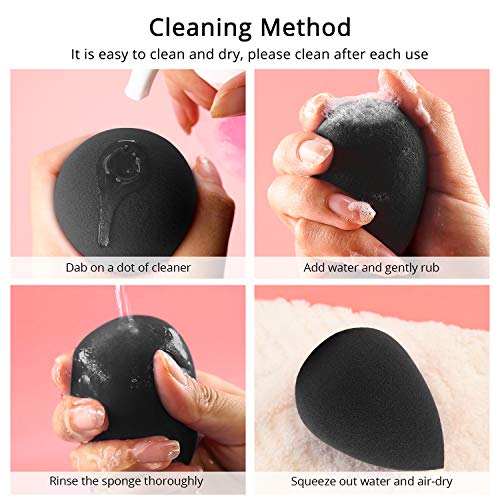 Cleaning Method

It is easy to clean and dry, please clean after each use

Dab on a dot of cleaner

Add water and gently rub

Rinse the sponge thoroughly

Squeeze out water and air-dry