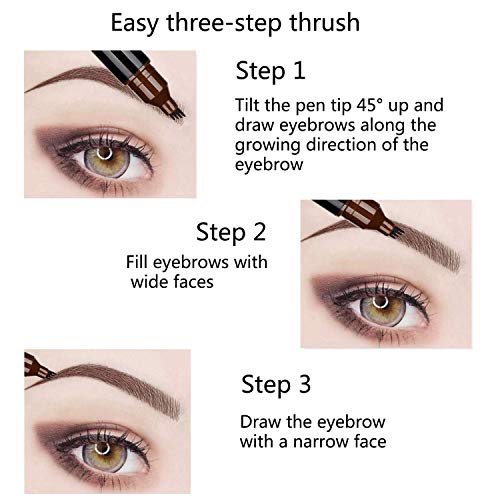 Easy three-step thrush

Step 1

Tilt the pen tip 45° up and draw eyebrows along the growing direction of the eyebrow

Step 2

Fill eyebrows with wide faces

Step 3

Draw the eyebrow with a narrow face