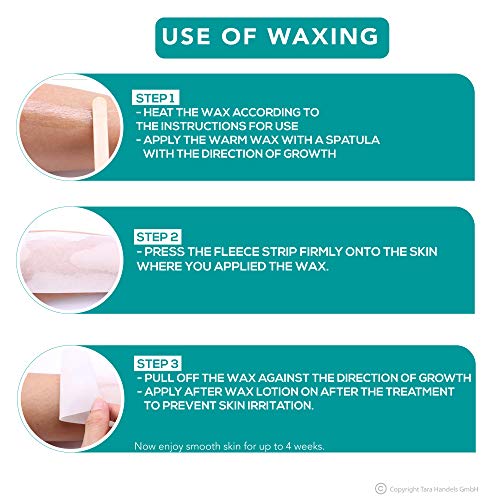 USE OF WAXING

STEP 1
- HEAT THE WAX ACCORDING TO THE INSTRUCTIONS FOR USE
- APPLY THE WARM WAX WITH A SPATULA WITH THE DIRECTION OF GROWTH

STEP 2
- PRESS THE FLEECE STRIP FIRMLY ONTO THE SKIN WHERE YOU APPLIED THE WAX.

STEP 3
- PULL OFF THE WAX AGAINST THE DIRECTION OF GROWTH
- APPLY AFTER WAX LOTION ON AFTER THE TREATMENT TO PREVENT SKIN IRRITATION.

Now enjoy smooth skin for up to 4 weeks.

© Copyright Tara Handels GmbH