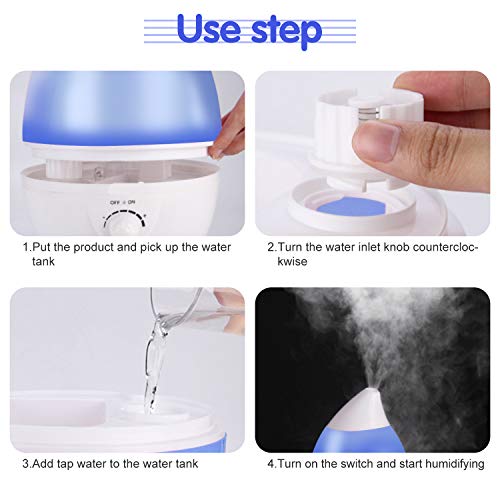 Use step

OFF ON

1.Put the product and pick up the water tank

2.Turn the water inlet knob counterclockwise

3.Add tap water to the water tank

4.Turn on the switch and start humidifying