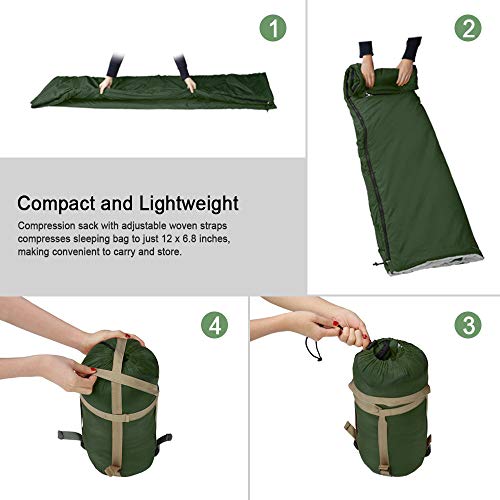 1

2

Compact and Lightweight

Compression sack with adjustable woven straps compresses sleeping bag to just 12 x 6.8 inches, making convenient to carry and store.

4

3