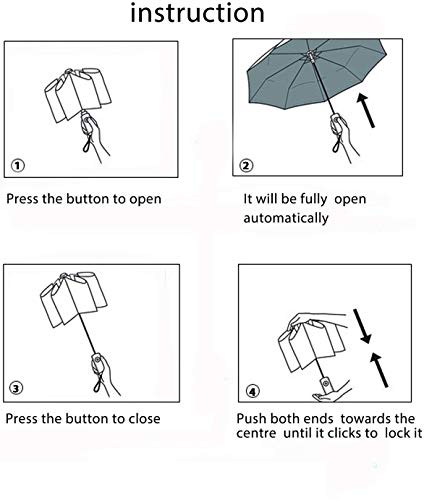 instruction

①

Press the button to open

②

It will be fully open automatically

③

Press the button to close

④

Push both ends towards the centre until it clicks to lock it