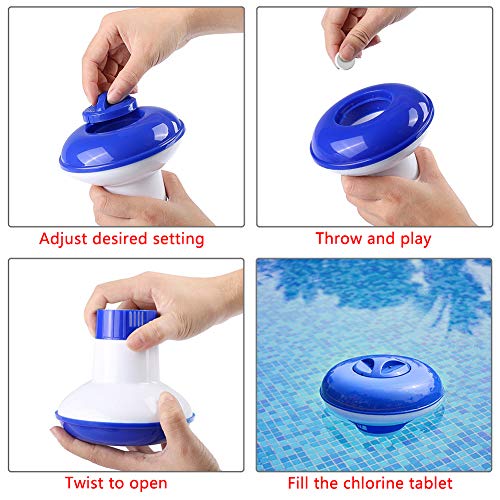 Adjust desired setting

Throw and play

Twist to open

Fill the chlorine tablet