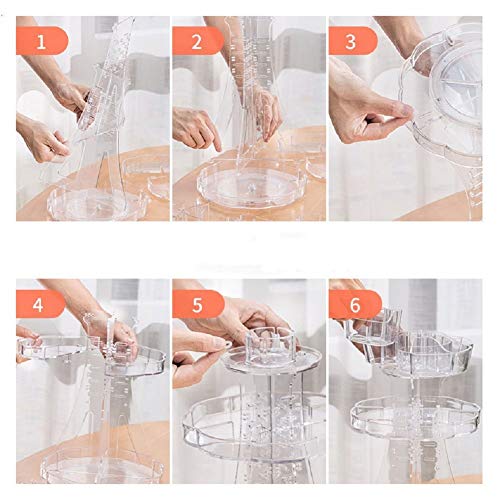 1

2

3

4

5

6