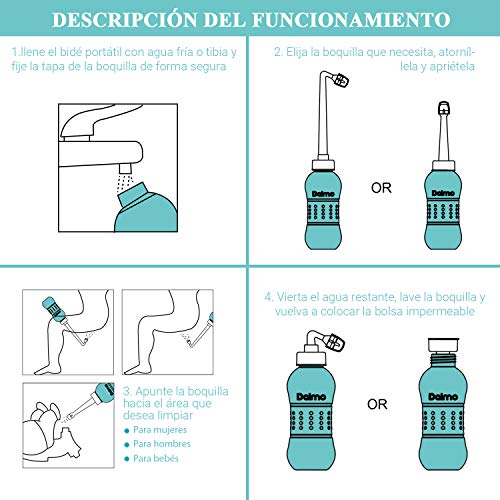 DESCRIPCIÓN DEL FUNCIONAMIENTO

1.llene el bidé portátil con agua fría o tibia y fije la tapa de la boquilla de forma segura

2. Elija la boquilla que necesita, atorníllela y apriétela

Daimo

OR

Daimo

3. Apunte la boquilla hacia el área que desea limpiar

Para mujeres

Para hombres

Para bebés

4. Vierta el agua restante, lave la boquilla y vuelva a colocar la bolsa impermeable

Daimo

OR

Daimo