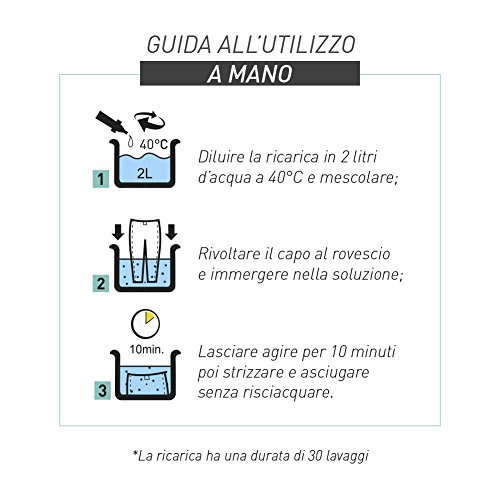 GUIDA ALL'UTILIZZO
A MANO

40°C
2L
1
Diluire la ricarica in 2 litri d'acqua a 40°C e mescolare;

2
Rivoltare il capo al rovescio e immergere nella soluzione;

10min.
3
Lasciare agire per 10 minuti poi strizzare e asciugare senza risciacquare.

*La ricarica ha una durata di 30 lavaggi