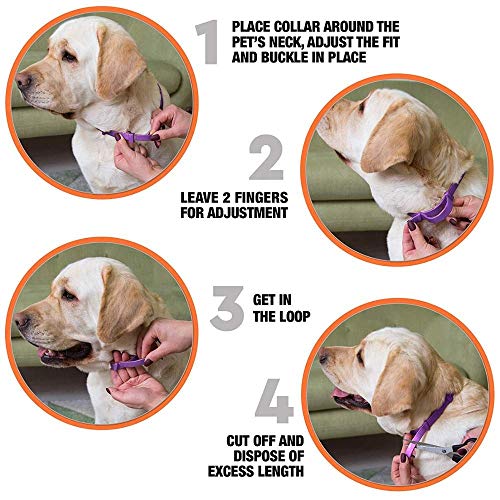 1 PLACE COLLAR AROUND THE PET'S NECK, ADJUST THE FIT AND BUCKLE IN PLACE

2

LEAVE 2 FINGERS FOR ADJUSTMENT

3 GET IN THE LOOP

4

CUT OFF AND DISPOSE OF EXCESS LENGTH