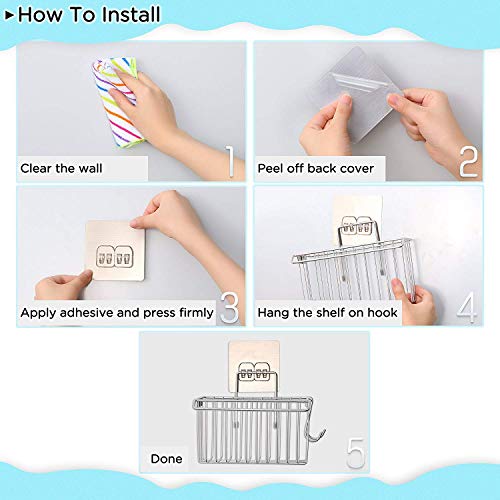 ▸How To Install

Clear the wall 1

Peel off back cover 2

Apply adhesive and press firmly 3

Hang the shelf on hook 4

Done 5