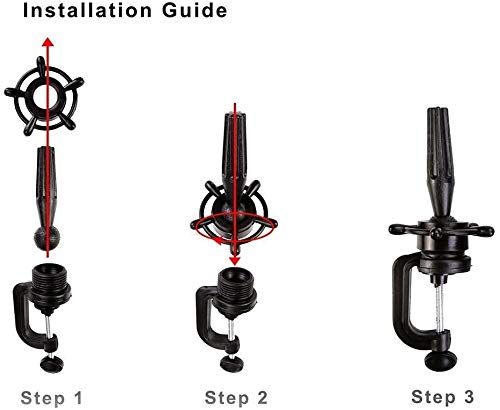 Installation Guide

Step 1

Step 2

Step 3