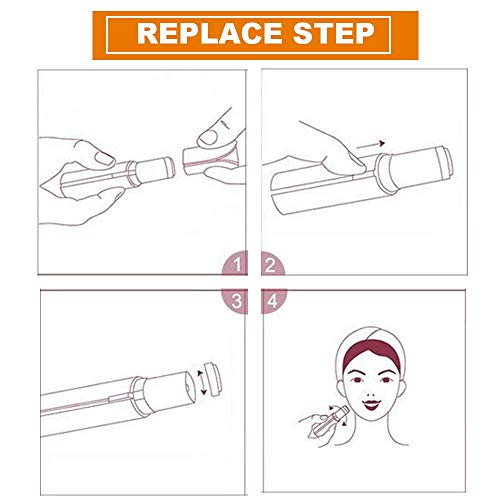 REPLACE STEP

1

2

3

4