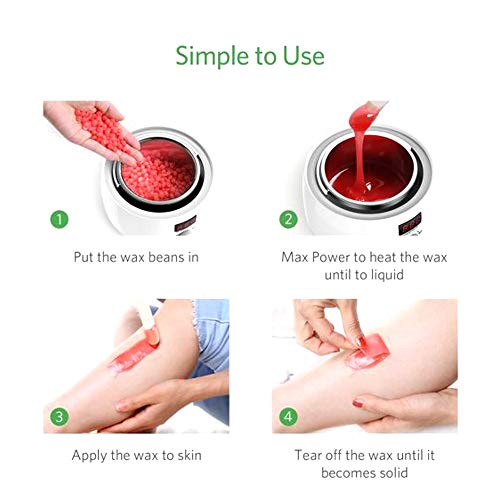 Simple to Use

1

Put the wax beans in

2

Max Power to heat the wax until to liquid

3

Apply the wax to skin

4

Tear off the wax until it becomes solid