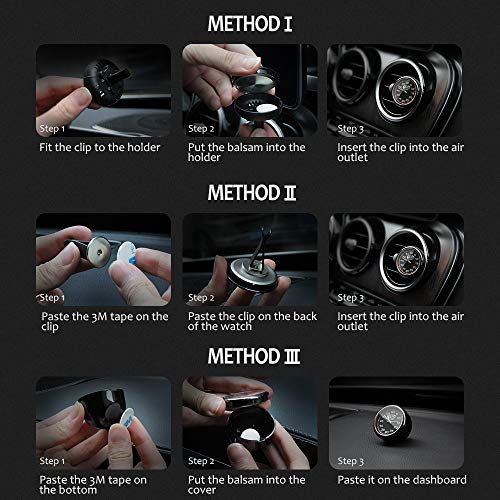 METHOD I

Step 1
Fit the clip to the holder

Step 2
Put the balsam into the holder

Step 3
Insert the clip into the air outlet

METHOD II

Step 1
Paste the 3M tape on the clip

Step 2
Paste the clip on the back of the watch

Step 3
Insert the clip into the air outlet

METHOD III

Step 1
Paste the 3M tape on the bottom

Step 2
Put the balsam into the cover

Step 3
Paste it on the dashboard