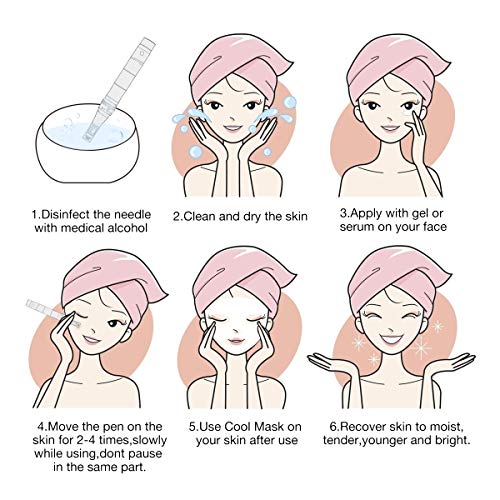 1.Disinfect the needle with medical alcohol

2.Clean and dry the skin

3.Apply with gel or serum on your face

4.Move the pen on the skin for 2-4 times,slowly while using,dont pause in the same part.

5.Use Cool Mask on your skin after use

6.Recover skin to moist, tender,younger and bright.