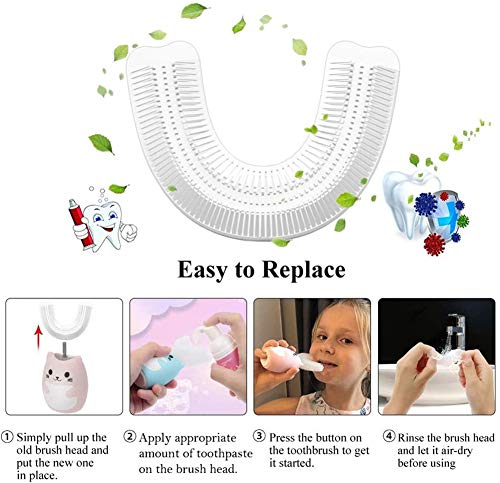 Easy to Replace

① Simply pull up the old brush head and put the new one in place.

② Apply appropriate amount of toothpaste on the brush head.

③ Press the button on the toothbrush to get it started.

④ Rinse the brush head and let it air-dry before using