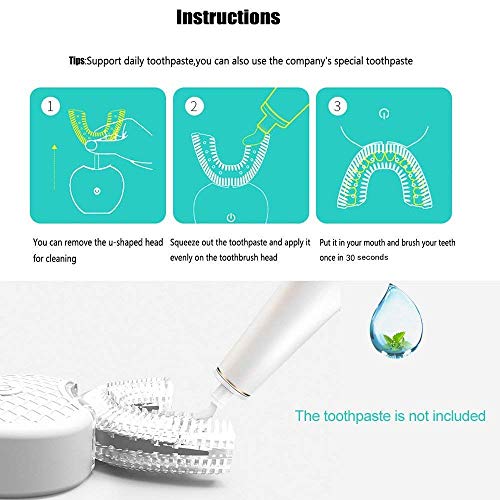 Instructions

Tips:Support daily toothpaste,you can also use the company's special toothpaste

1

2

3

You can remove the u-shaped head for cleaning

Squeeze out the toothpaste and apply it evenly on the toothbrush head

Put it in your mouth and brush your teeth once in 30 seconds

The toothpaste is not included