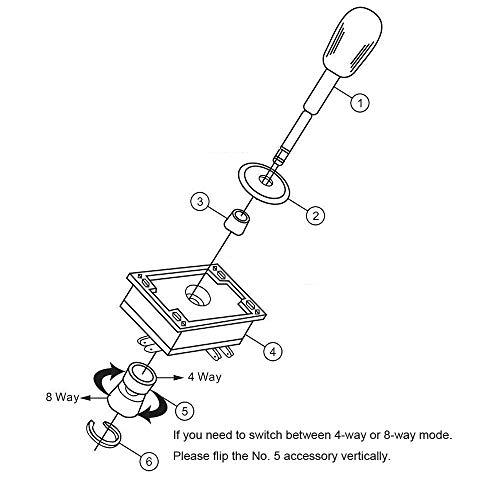 1

2

3

4

4 Way

8 Way

5

6

If you need to switch between 4-way or 8-way mode.

Please flip the No. 5 accessory vertically.