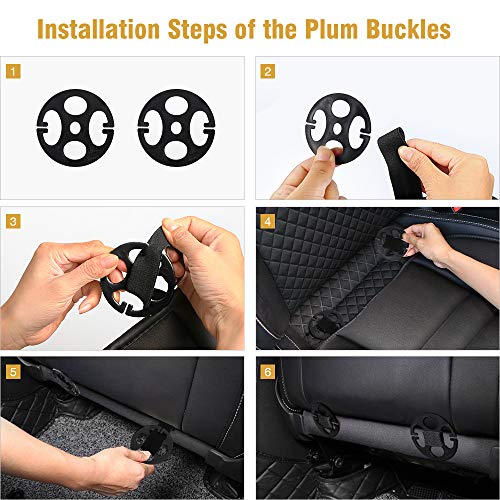 Installation Steps of the Plum Buckles

1

2

3

4

5

6