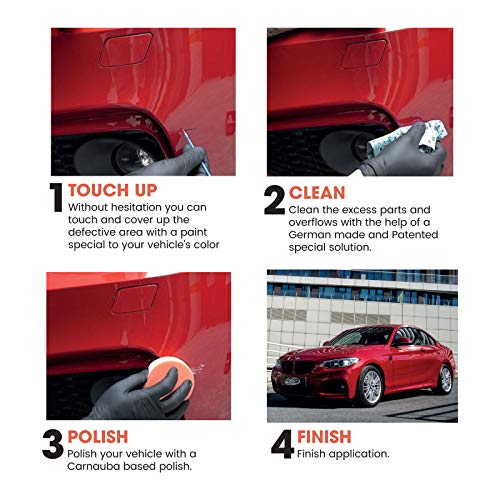 1 TOUCH UP
Without hesitation you can touch and cover up the defective area with a paint special to your vehicle's color

2 CLEAN
Clean the excess parts and overflows with the help of a German made and Patented special solution.

3 POLISH
Polish your vehicle with a Carnauba based polish.

4 FINISH
Finish application.