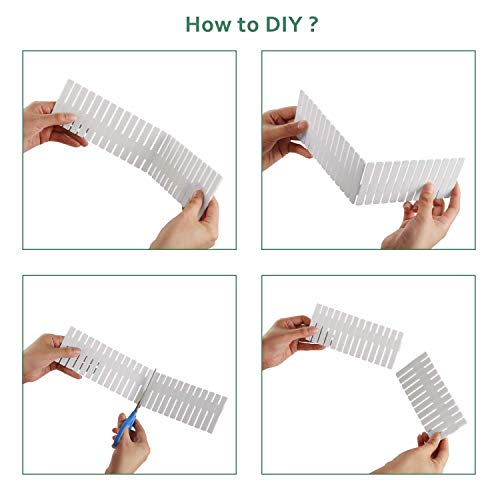 How to DIY ?