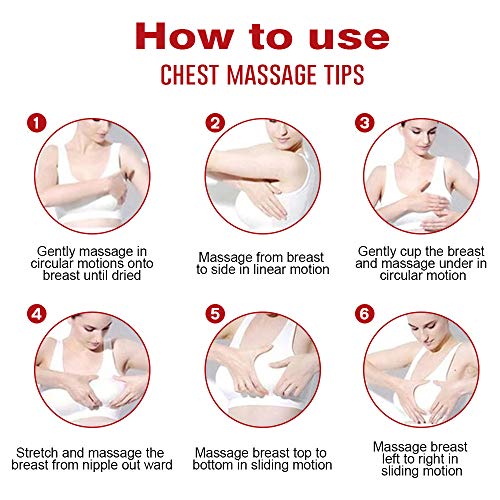 How to use

CHEST MASSAGE TIPS

1

Gently massage in circular motions onto breast until dried

2

Massage from breast to side in linear motion

3

Gently cup the breast and massage under in circular motion

4

Stretch and massage the breast from nipple out ward

5

Massage breast top to bottom in sliding motion

6

Massage breast left to right in sliding motion