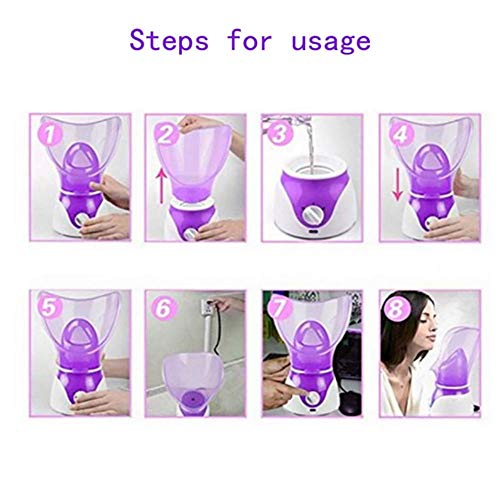 Steps for usage

1

2

3

4

5

6

7

8