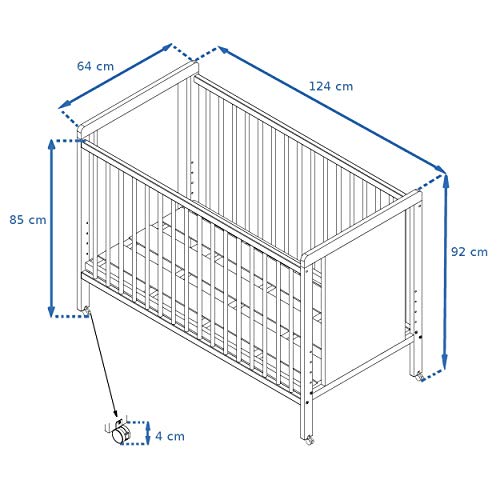 64 cm

124 cm

85 cm

92 cm

4 cm