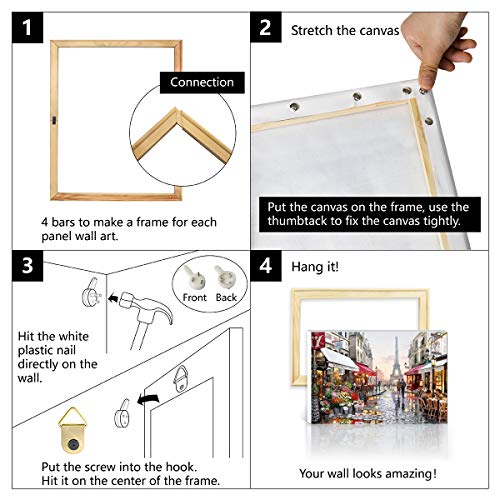 1

Connection

4 bars to make a frame for each panel wall art.

2

Stretch the canvas

Put the canvas on the frame, use the thumbtack to fix the canvas tightly.

3

Front Back

Hit the white plastic nail directly on the wall.

Put the screw into the hook.
Hit it on the center of the frame.

4

Hang it!

Your wall looks amazing!