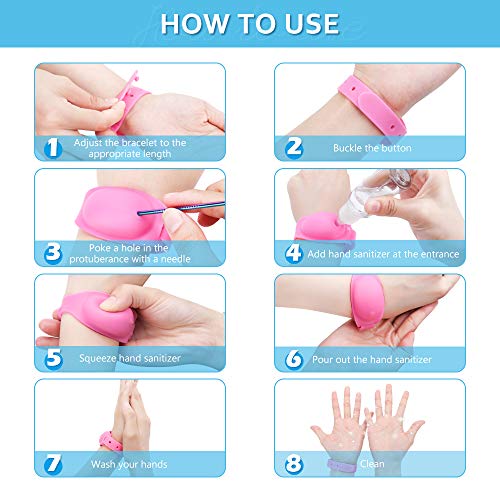 HOW TO USE

1 Adjust the bracelet to the appropriate length

2 Buckle the button

3 Poke a hole in the protuberance with a needle

4 Add hand sanitizer at the entrance

5 Squeeze hand sanitizer

6 Pour out the hand sanitizer

7 Wash your hands

8 Clean