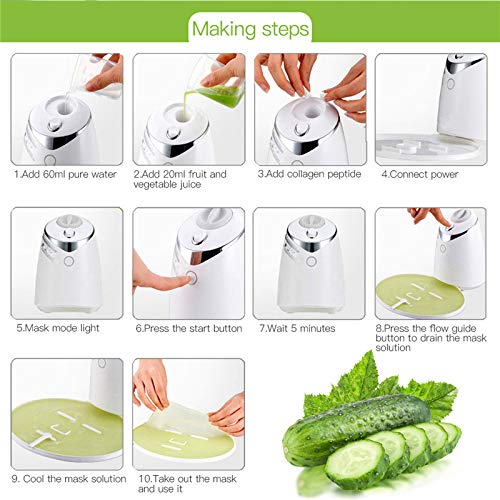 Making steps

1.Add 60ml pure water

2.Add 20ml fruit and vegetable juice

3.Add collagen peptide

4.Connect power

5.Mask mode light

6.Press the start button

7.Wait 5 minutes

8.Press the flow guide button to drain the mask solution

9. Cool the mask solution

10.Take out the mask and use it