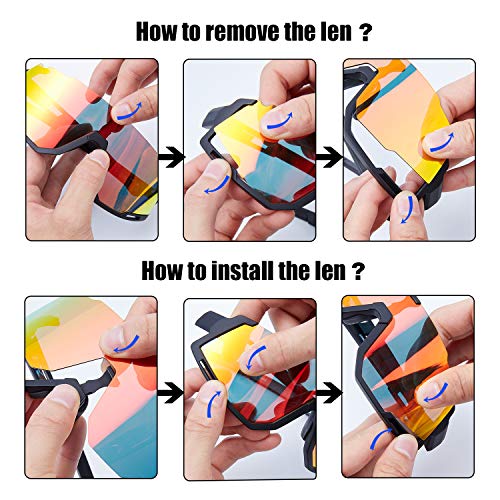 How to remove the len ?

How to install the len ?