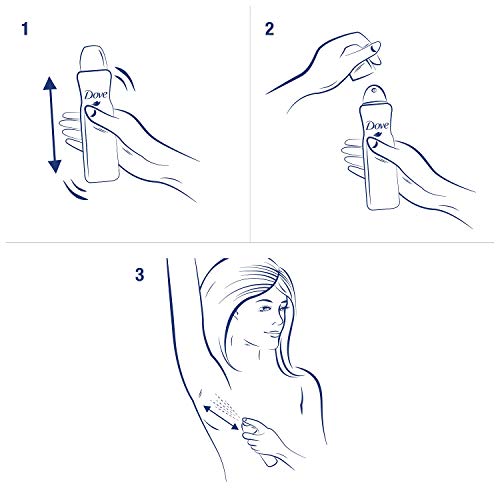 1

Dove

2

Dove

3