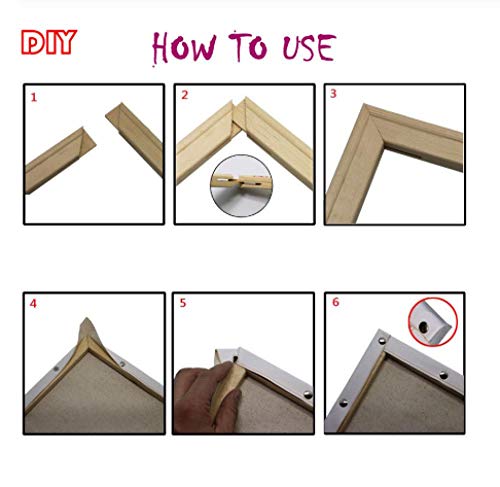 DIY

HOW TO USE

1

2

3

4

5

6