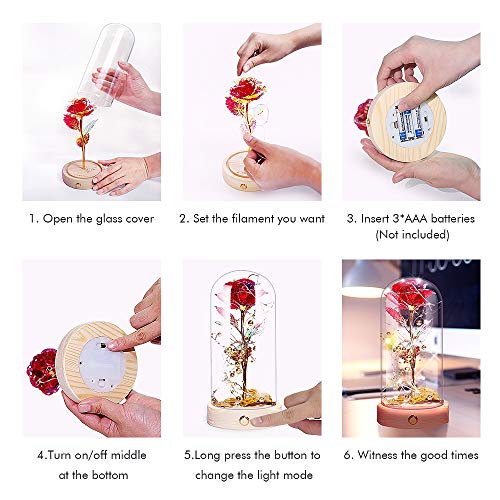 1. Open the glass cover

2. Set the filament you want

3. Insert 3*AAA batteries (Not included)

4.Turn on/off middle at the bottom

5.Long press the button to change the light mode

6. Witness the good times