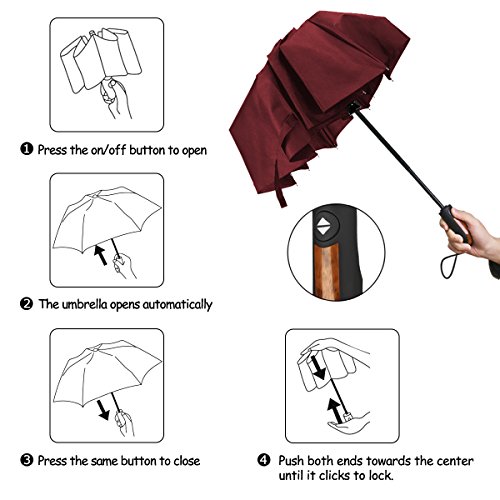 ❶ Press the on/off button to open

❷ The umbrella opens automatically

❸ Press the same button to close

❹ Push both ends towards the center until it clicks to lock.