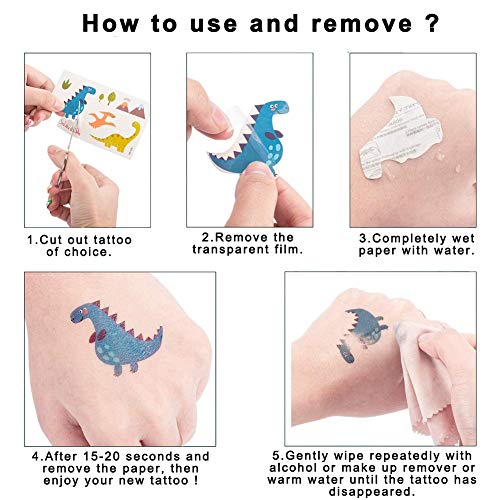 How to use and remove ?

1.Cut out tattoo of choice.

2.Remove the transparent film.

3.Completely wet paper with water.

4.After 15-20 seconds and remove the paper, then enjoy your new tattoo !

5.Gently wipe repeatedly with alcohol or make up remover or warm water until the tattoo has disappeared.