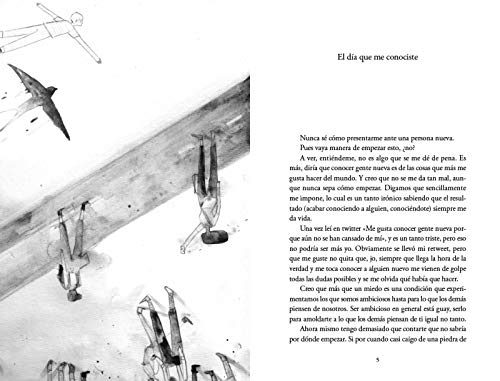 El día que me conociste

Nunca sé cómo presentarme ante una persona nueva.

Pues vaya manera de empezar esto, ¿no?

A ver, entiéndeme, no es algo que se me dé de pena. Es más, diría que conocer gente nueva es de las cosas que más me gusta hacer del mundo. Y creo que no se me da tan mal, aunque nunca sepa cómo empezar. Digamos que sencillamente me impone, lo cual es un tanto irónico sabiendo que el resultado (acabar conociendo a alguien, conociéndote) siempre me da vida.

Una vez leí en twitter «Me gusta conocer gente nueva porque aún no se han cansado de mí», y es un tanto triste, pero eso no podría ser más yo. Obviamente se llevó mi retweet, pero que me guste no quita que, jo, siempre que llega la hora de la verdad y me toca conocer a alguien nuevo me vienen de golpe todas las dudas posibles y se me olvida qué había que hacer.

Creo que más que un miedo es una condición que experimentamos los que somos ambiciosos hasta para lo que los demás piensen de nosotros. Ser ambicioso en general está guay, serlo para amoldarte a lo que los demás piensan de ti igual no tanto.

Ahora mismo tengo demasiado que contarte que no sabría por dónde empezar. Si por cuando casi caigo de una piedra de

5