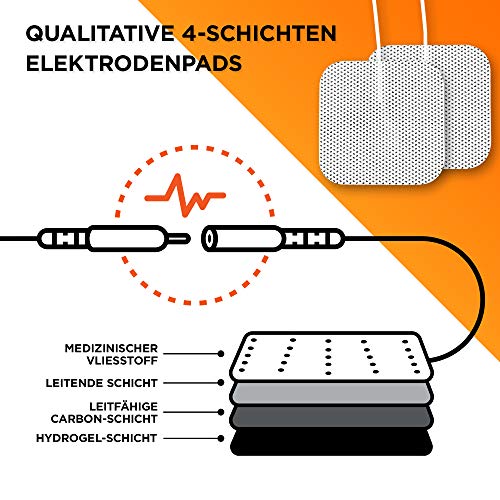 QUALITATIVE 4-SCHICHTEN ELEKTRODENPADS

MEDIZINISCHER VLIESSTOFF

LEITENDE SCHICHT

LEITFÄHIGE CARBON-SCHICHT

HYDROGEL-SCHICHT