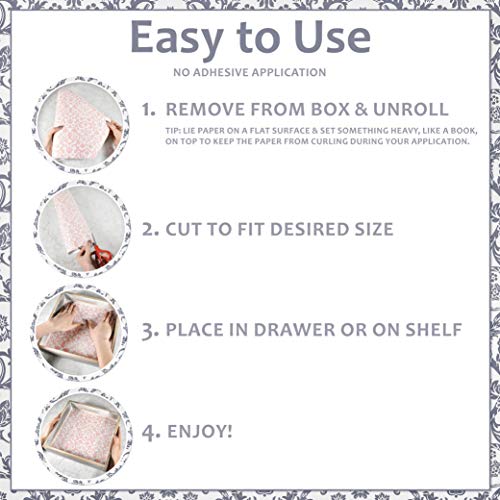 Easy to Use

NO ADHESIVE APPLICATION

1. REMOVE FROM BOX & UNROLL

TIP: LIE PAPER ON A FLAT SURFACE & SET SOMETHING HEAVY, LIKE A BOOK, ON TOP TO KEEP THE PAPER FROM CURLING DURING YOUR APPLICATION.

2. CUT TO FIT DESIRED SIZE

3. PLACE IN DRAWER OR ON SHELF

4. ENJOY!