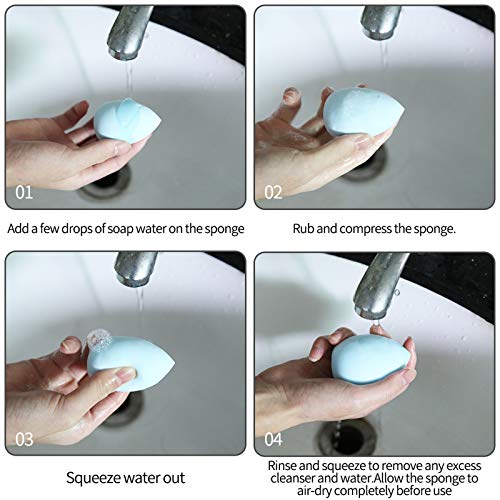 01

Add a few drops of soap water on the sponge

02

Rub and compress the sponge.

03

Squeeze water out

04

Rinse and squeeze to remove any excess cleanser and water.Allow the sponge to air-dry completely before use