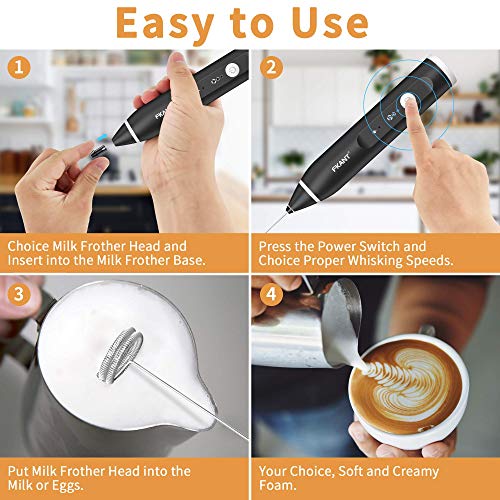 Easy to Use

1

FKANT

Choice Milk Frother Head and Insert into the Milk Frother Base.

2

FKANT

Press the Power Switch and Choice Proper Whisking Speeds.

3

Put Milk Frother Head into the Milk or Eggs.

4

Your Choice, Soft and Creamy Foam.