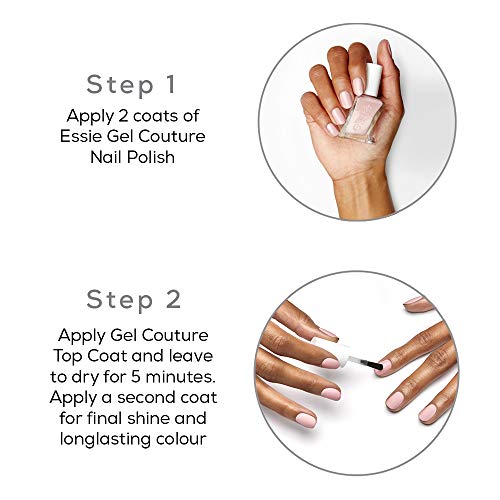 Step 1
Apply 2 coats of Essie Gel Couture Nail Polish

Step 2
Apply Gel Couture Top Coat and leave to dry for 5 minutes. Apply a second coat for final shine and longlasting colour