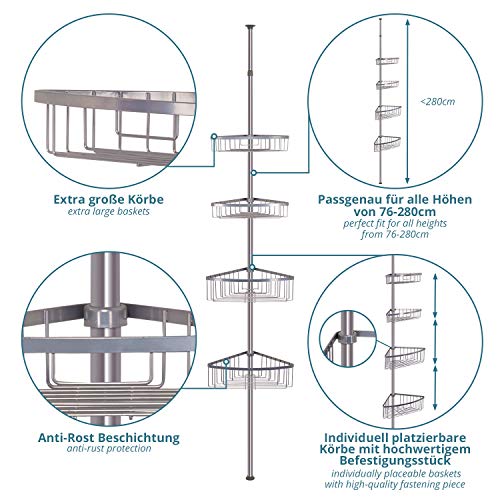 Extra große Körbe
extra large baskets

<280cm

Passgenau für alle Höhen von 76-280cm
perfect fit for all heights from 76-280cm

Anti-Rost Beschichtung
anti-rust protection

Individuell platzierbare Körbe mit hochwertigem Befestigungsstück
individually placeable baskets with high-quality fastening piece