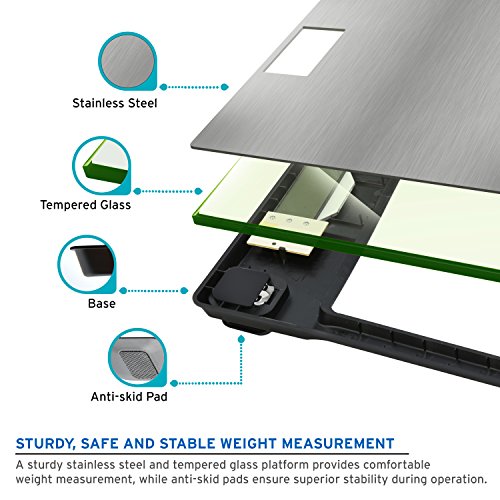 Stainless Steel

Tempered Glass

Base

Anti-skid Pad

STURDY, SAFE AND STABLE WEIGHT MEASUREMENT

A sturdy stainless steel and tempered glass platform provides comfortable weight measurement, while anti-skid pads ensure superior stability during operation.